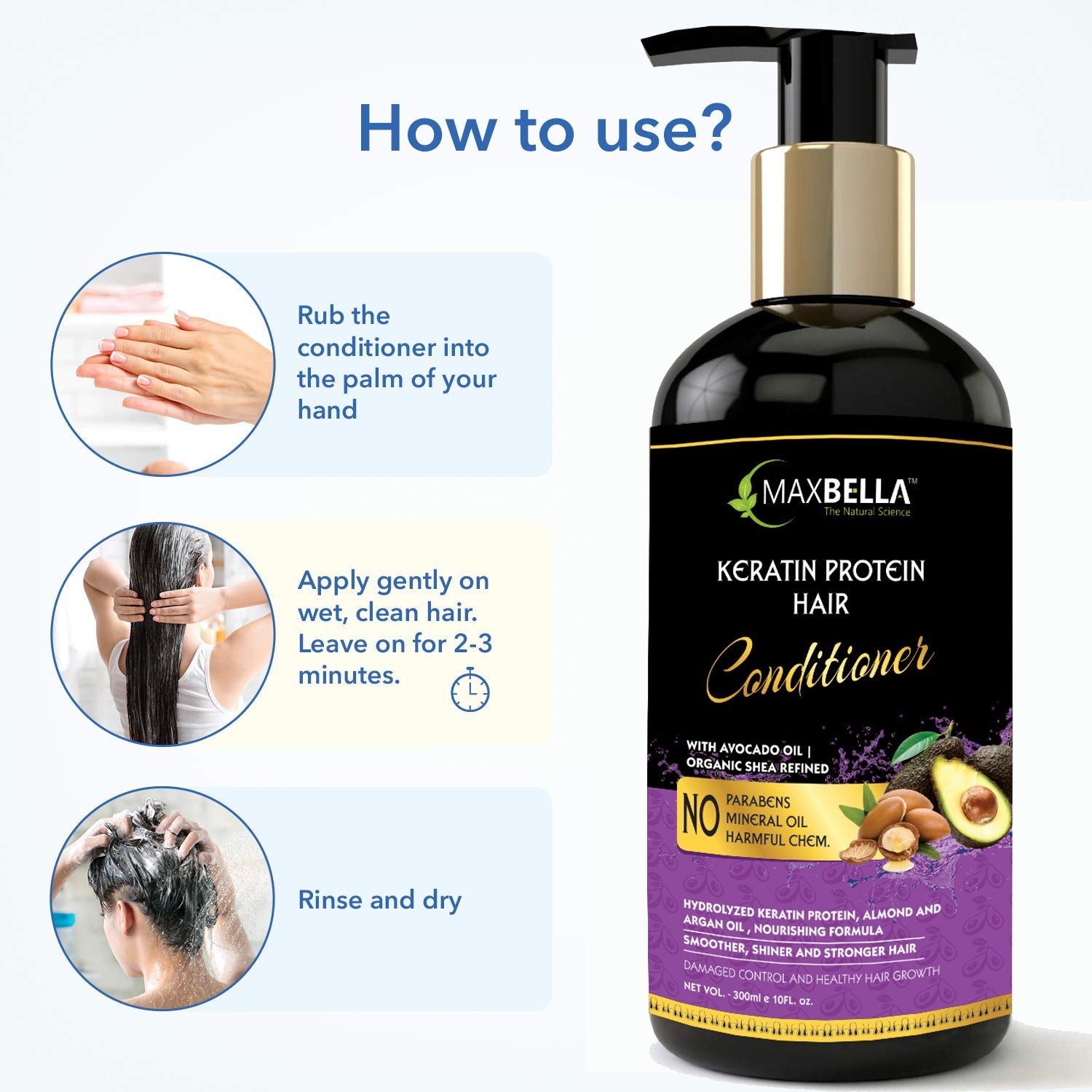 How to use?

Rub the conditioner into the palm of your hand

Apply gently on wet, clean hair. Leave on for 2-3 minutes.

Rinse and dry

MAXBELLA™
The Natural Science

KERATIN PROTEIN HAIR

Conditioner

WITH AVOCADO OIL | ORGANIC SHEA REFINED

NO PARABENS MINERAL OIL HARMFUL CHEM.

HYDROLYZED KERATIN PROTEIN, ALMOND AND ARGAN OIL , NOURISHING FORMULA

SMOOTHER, SHINER AND STRONGER HAIR

DAMAGED CONTROL AND HEALTHY HAIR GROWTH

NET VOL. - 300ml e 10FL. oz.