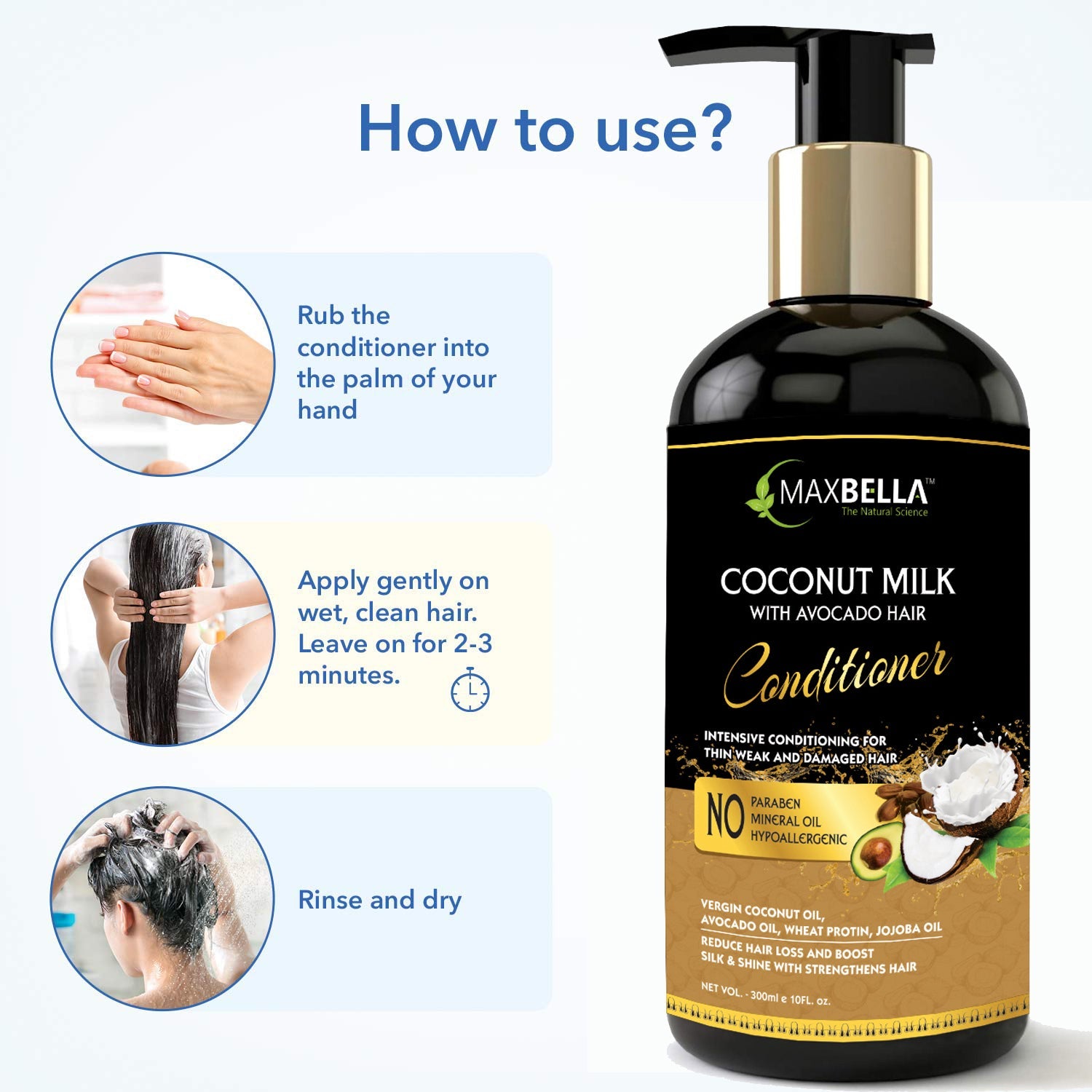 How to use?

Rub the conditioner into the palm of your hand

Apply gently on wet, clean hair. Leave on for 2-3 minutes.

Rinse and dry

MAXBELLA™
The Natural Science

COCONUT MILK
WITH AVOCADO HAIR
Conditioner

INTENSIVE CONDITIONING FOR THIN WEAK AND DAMAGED HAIR

NO PARABEN
MINERAL OIL
HYPOALLERGENIC

VERGIN COCONUT OIL, AVOCADO OIL, WHEAT PROTIN, JOJOBA OIL
REDUCE HAIR LOSS AND BOOST SILK & SHINE WITH STRENGTHENS HAIR

NET VOL. - 300ml e 10FL. oz.