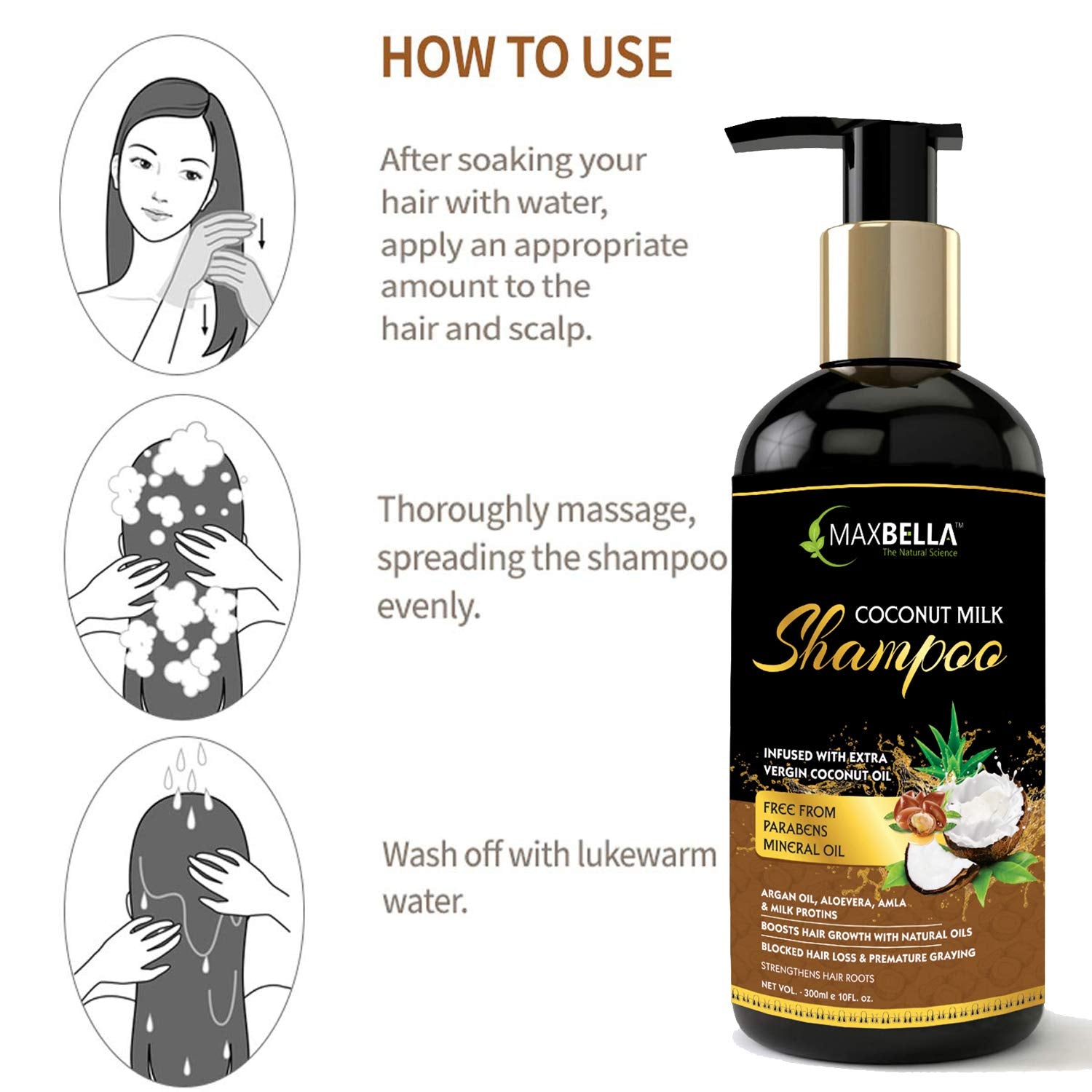 HOW TO USE

After soaking your hair with water, apply an appropriate amount to the hair and scalp.

Thoroughly massage, spreading the shampoo evenly.

Wash off with lukewarm water.

MAXBELLA™
The Natural Science

COCONUT MILK
Shampoo

INFUSED WITH EXTRA VERGIN COCONUT OIL

FREE FROM
PARABENS
MINERAL OIL

ARGAN OIL, ALOEVERA, AMLA & MILK PROTINS
BOOSTS HAIR GROWTH WITH NATURAL OILS
BLOCKED HAIR LOSS & PREMATURE GRAYING
STRENGTHENS HAIR ROOTS
NET VOL. - 300ml e 10FL. oz.