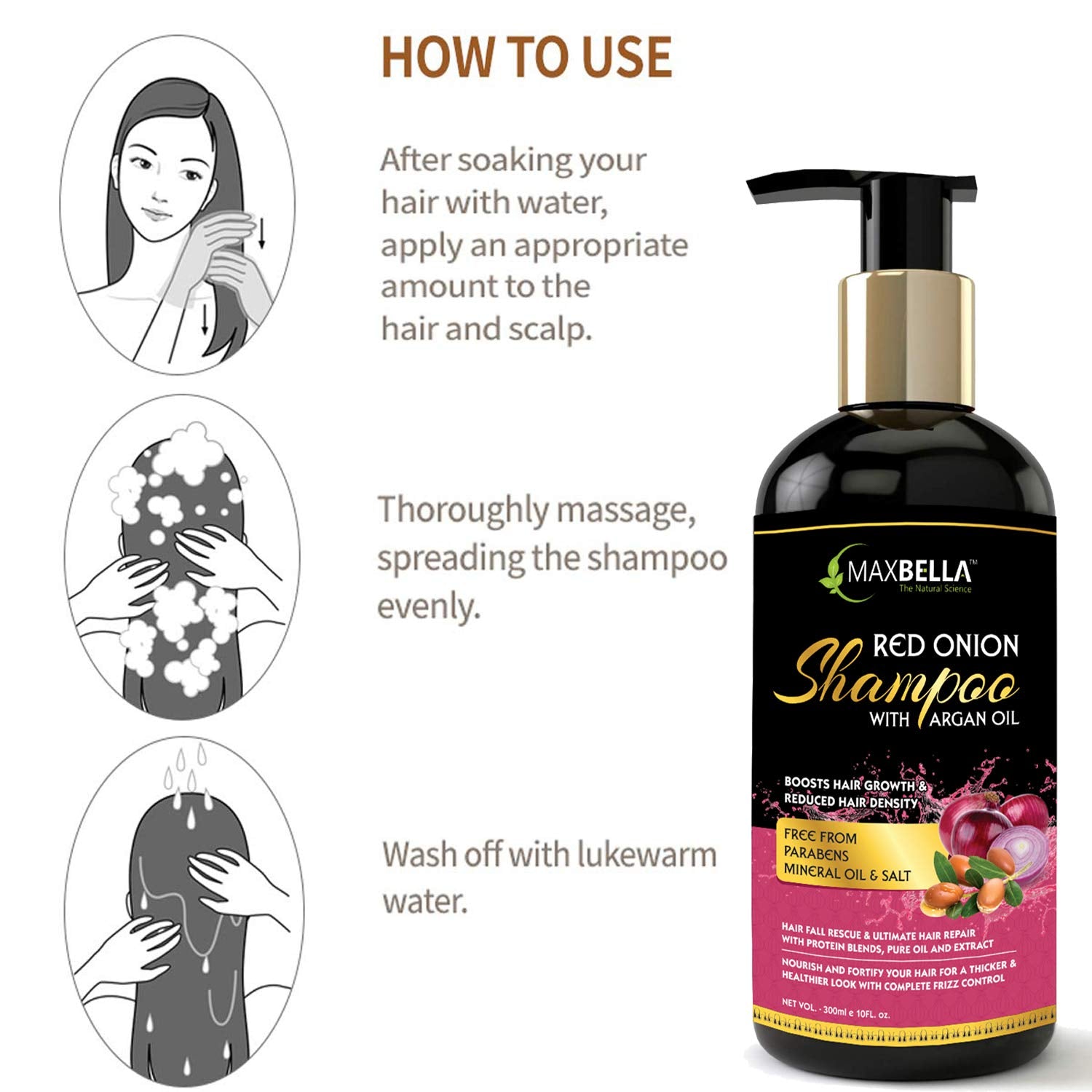 HOW TO USE

After soaking your hair with water, apply an appropriate amount to the hair and scalp.

Thoroughly massage, spreading the shampoo evenly.

Wash off with lukewarm water.

MAXBELLA™
The Natural Science

RED ONION
Shampoo
WITH ARGAN OIL

BOOSTS HAIR GROWTH & REDUCED HAIR DENSITY

FREE FROM
PARABENS
MINERAL OIL & SALT

HAIR FALL RESCUE & ULTIMATE HAIR REPAIR WITH PROTEIN BLENDS, PURE OIL AND EXTRACT

NOURISH AND FORTIFY YOUR HAIR FOR A THICKER & HEALTHIER LOOK WITH COMPLETE FRIZZ CONTROL

NET VOL. - 300ml e 10FL. oz.