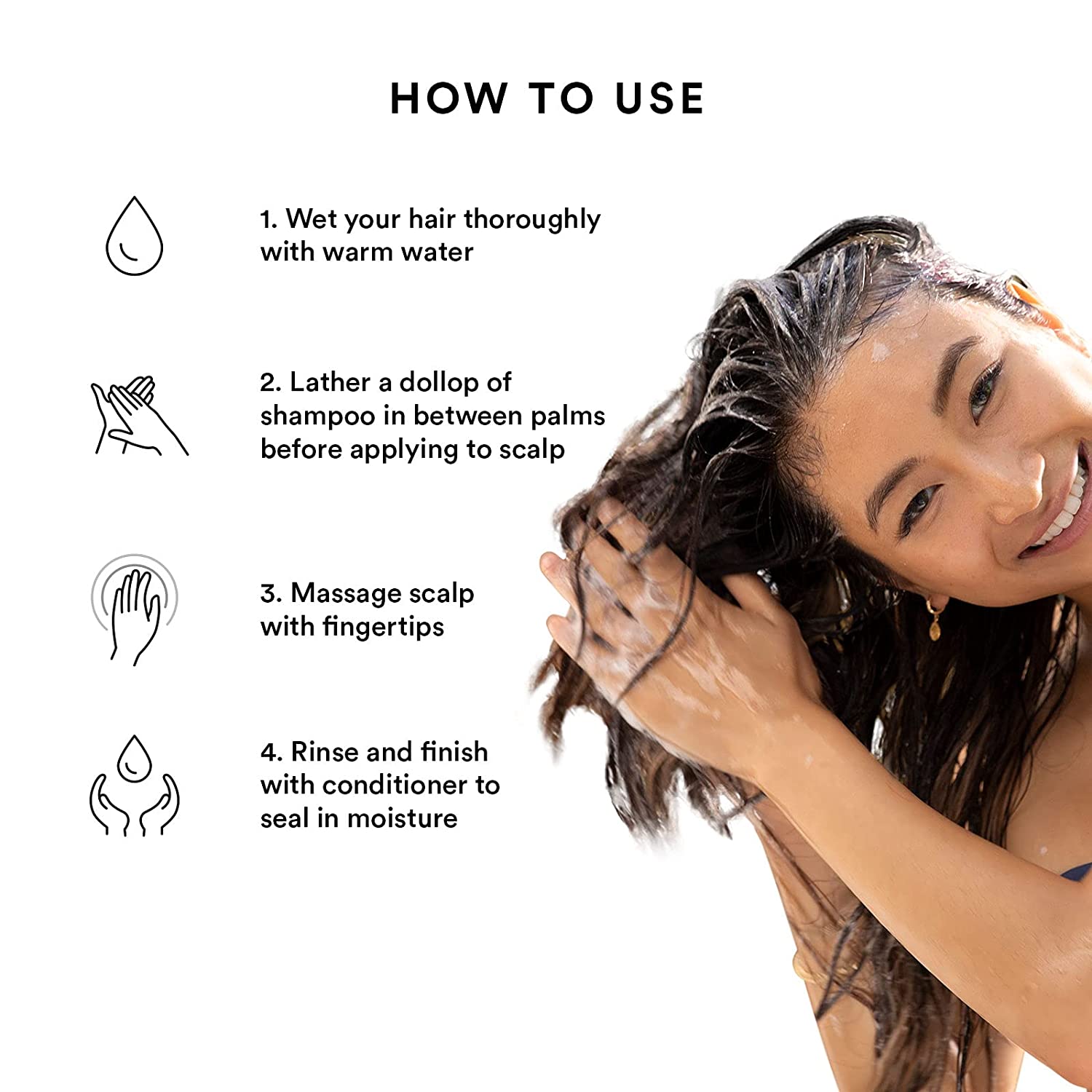 HOW TO USE

1. Wet your hair thoroughly with warm water

2. Lather a dollop of shampoo in between palms before applying to scalp

3. Massage scalp with fingertips

4. Rinse and finish with conditioner to seal in moisture