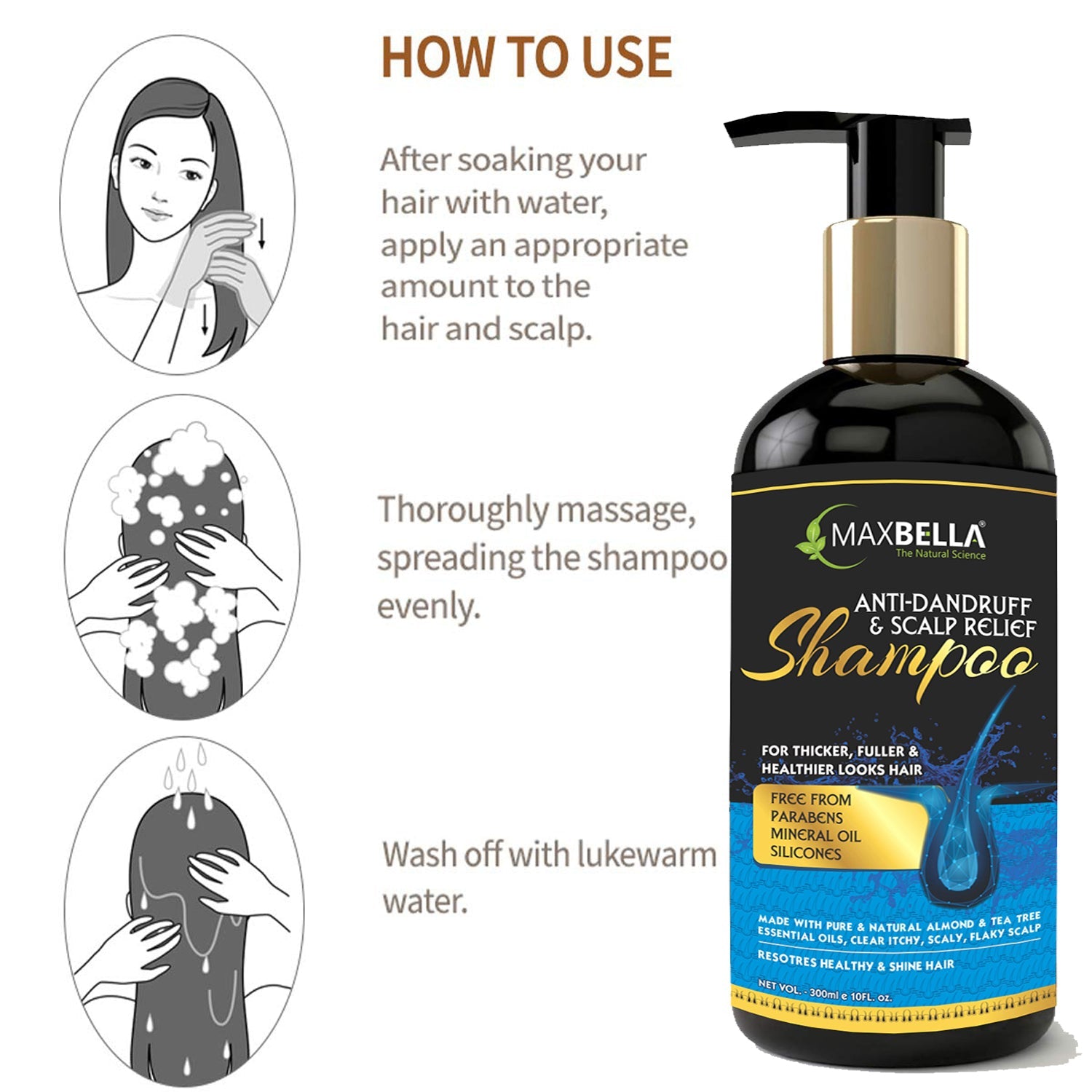 HOW TO USE

After soaking your hair with water, apply an appropriate amount to the hair and scalp.

Thoroughly massage, spreading the shampoo evenly.

Wash off with lukewarm water.

MAXBELLA®
The Natural Science

ANTI-DANDRUFF & SCALP RELIEF
Shampoo

FOR THICKER, FULLER & HEALTHIER LOOKS HAIR

FREE FROM
PARABENS
MINERAL OIL
SILICONES

MADE WITH PURE & NATURAL ALMOND & TEA TREE ESSENTIAL OILS, CLEAR ITCHY, SCALY, FLAKY SCALP

RESOTRES HEALTHY & SHINE HAIR

NET VOL. - 300ml e 10FL. oz.