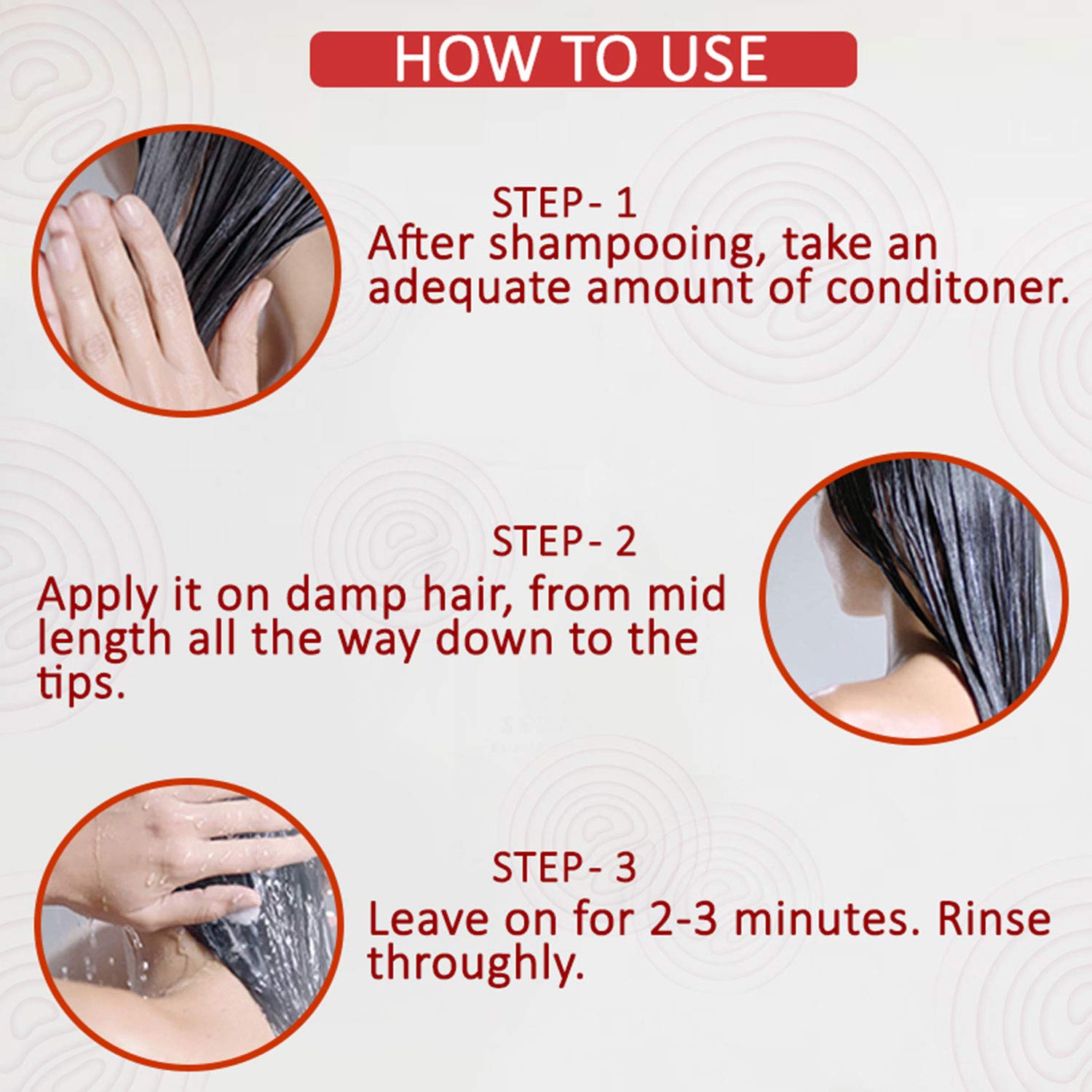 HOW TO USE

STEP- 1
After shampooing, take an adequate amount of conditoner.

STEP- 2
Apply it on damp hair, from mid length all the way down to the tips.

STEP- 3
Leave on for 2-3 minutes. Rinse throughly.